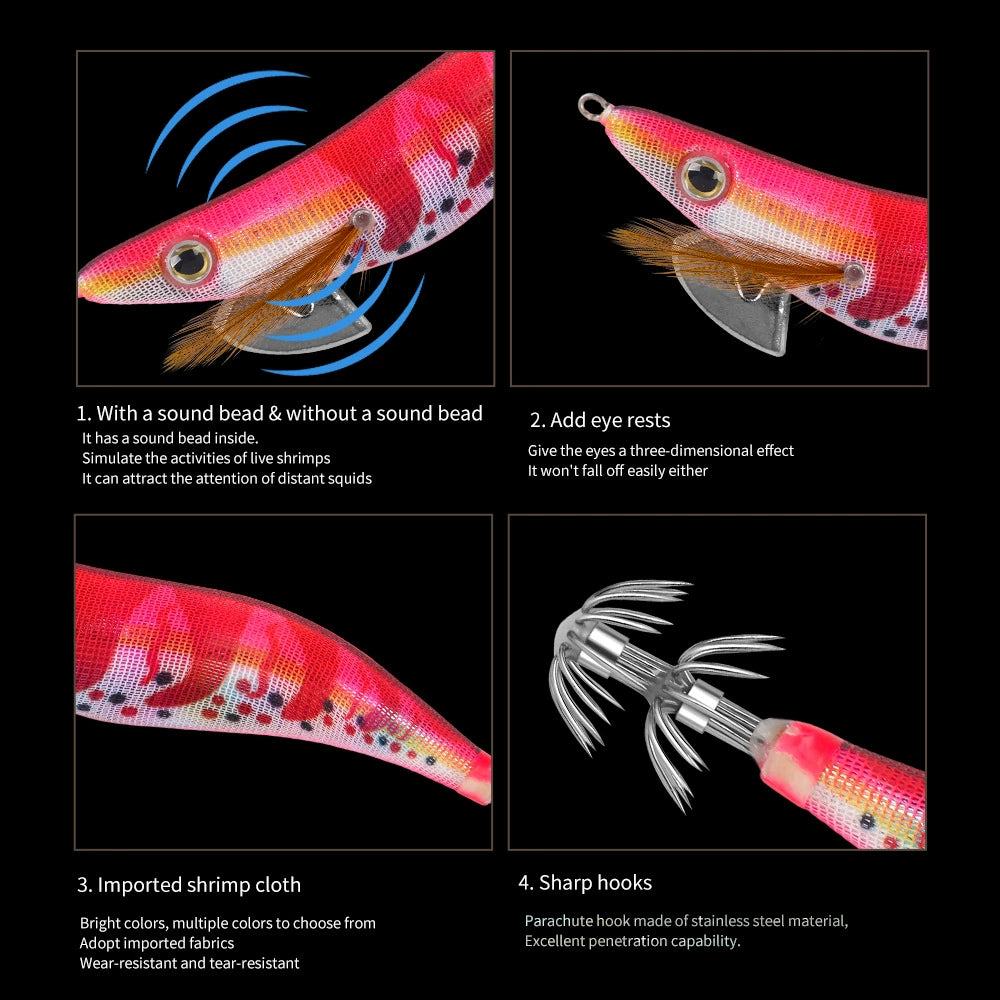 1. With a sound bead & without a sound bead
It has a sound bead inside.
Simulate the activities of live shrimps
It can attract the attention of distant squids

2. Add eye rests
Give the eyes a three-dimensional effect
It won't fall off easily either

3. Imported shrimp cloth
Bright colors, multiple colors to choose from
Adopt imported fabrics
Wear-resistant and tear-resistant

4. Sharp hooks
Parachute hook made of stainless steel material,
Excellent penetration capability.